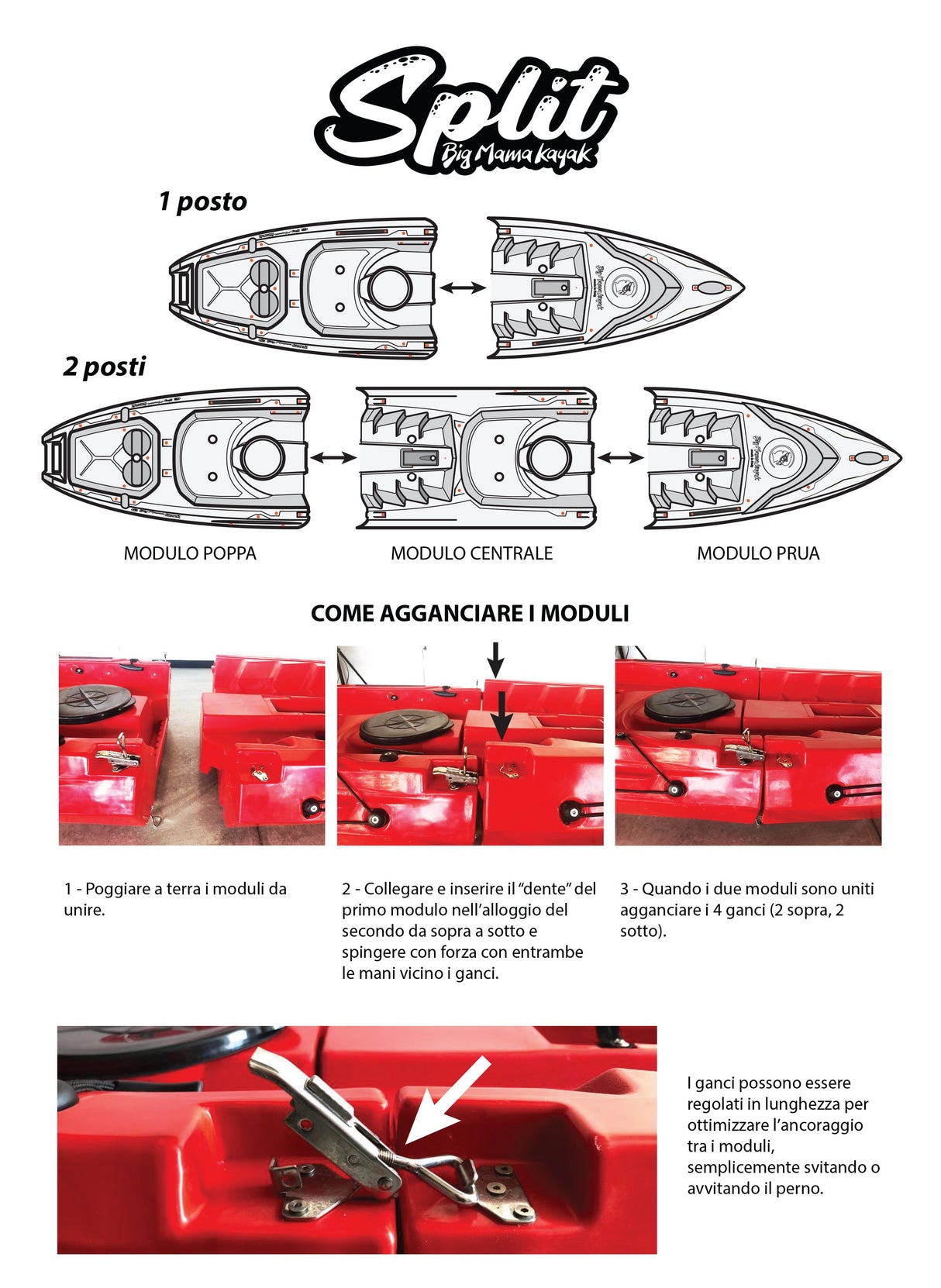 Split
Big Mama kayak

1 posto

2 posti

MODULO POPPA

MODULO CENTRALE

MODULO PRUA

COME AGGANCIARE I MODULI

1 - Poggiare a terra i moduli da unire.

2 - Collegare e inserire il “dente” del primo modulo nell’alloggio del secondo da sopra a sotto e spingere con forza con entrambe le mani vicino i ganci.

3 - Quando i due moduli sono uniti agganciare i 4 ganci (2 sopra, 2 sotto).

I ganci possono essere regolati in lunghezza per ottimizzare l’ancoraggio tra i moduli, semplicemente svitando o avvitando il perno.